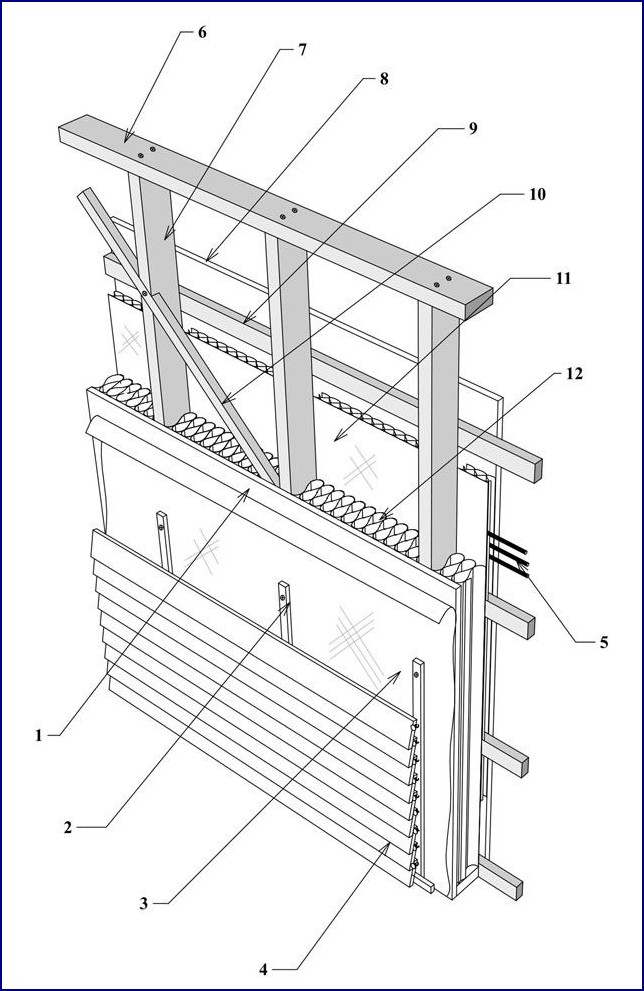 6
7
8
9
10
11
12
5
1
2
3
4